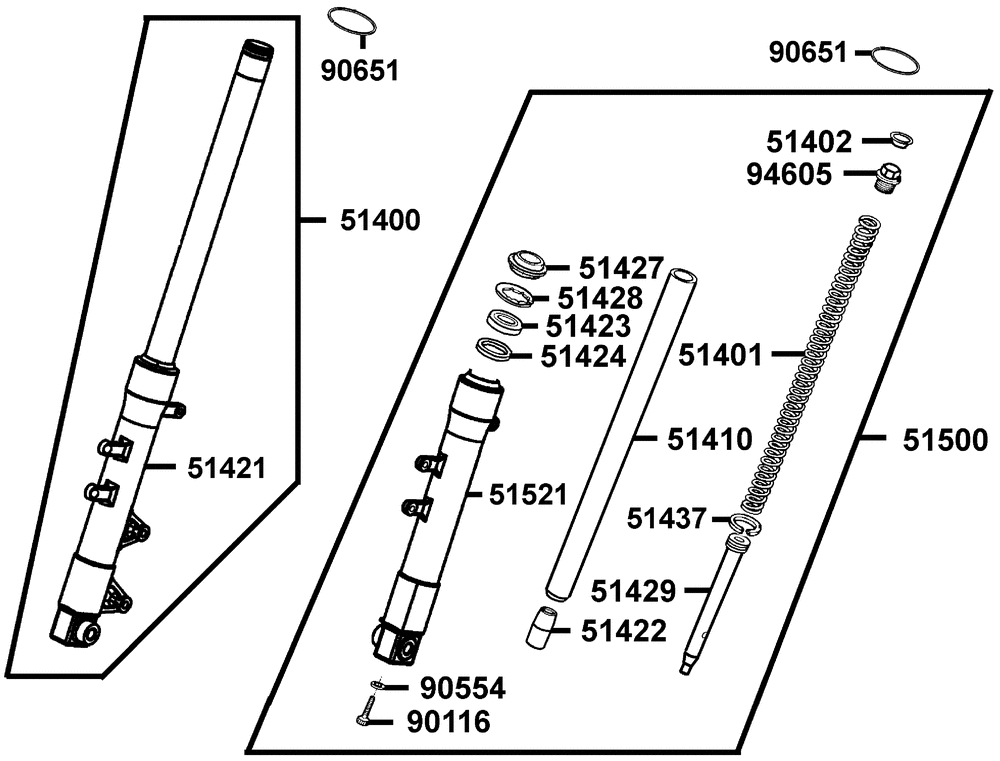 90651
51400
51421
90651
51402
94605
51427
51428
51423
51424
51401
51410
51500
51521
51437
51429
51422
90554
90116