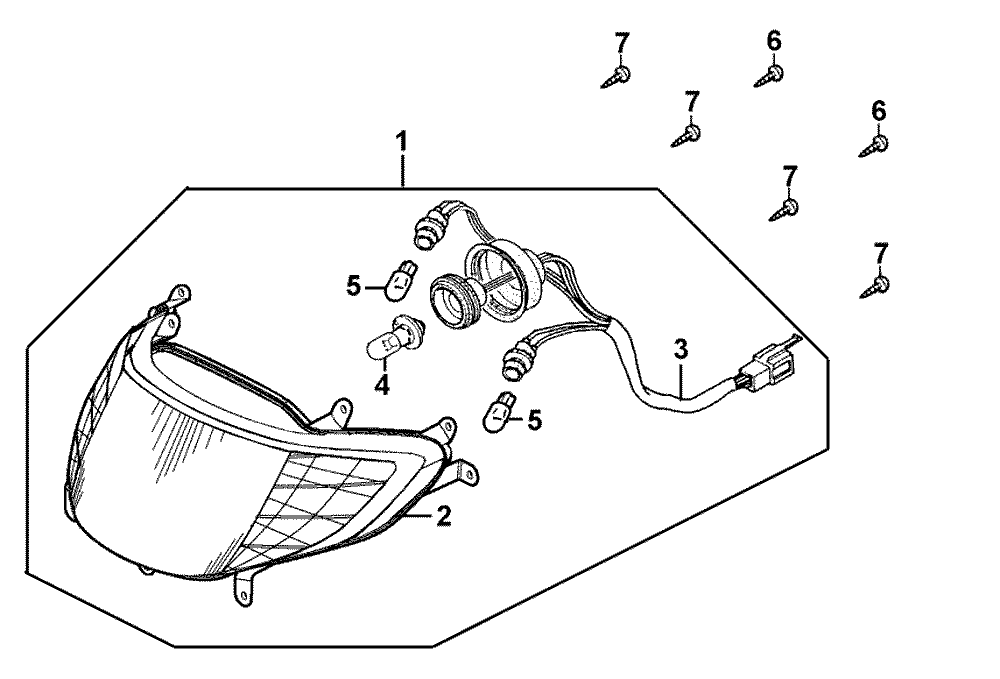 7
6
7
6
1
7
7
5
3
4
5
2