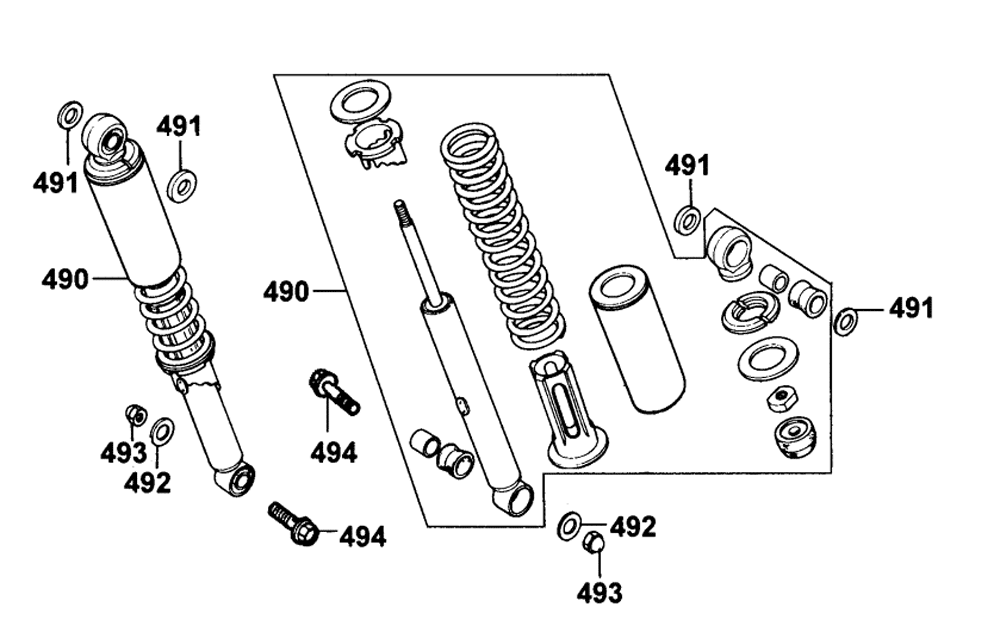 491
491
490
493
492
490
494
494
491
491
492
493