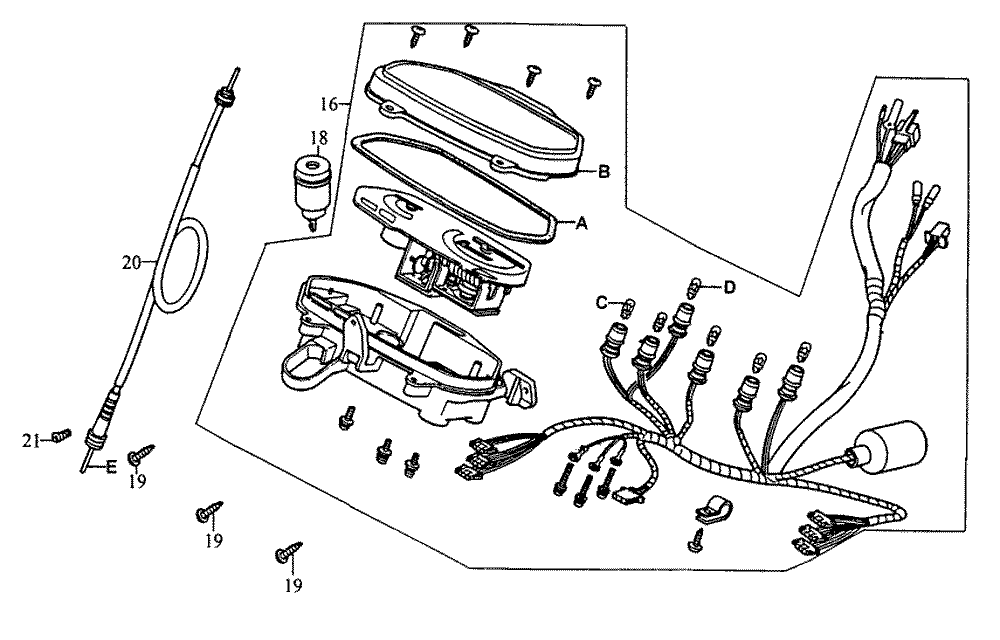 16
18
B
A
20
C
D
21
E
19
19
19