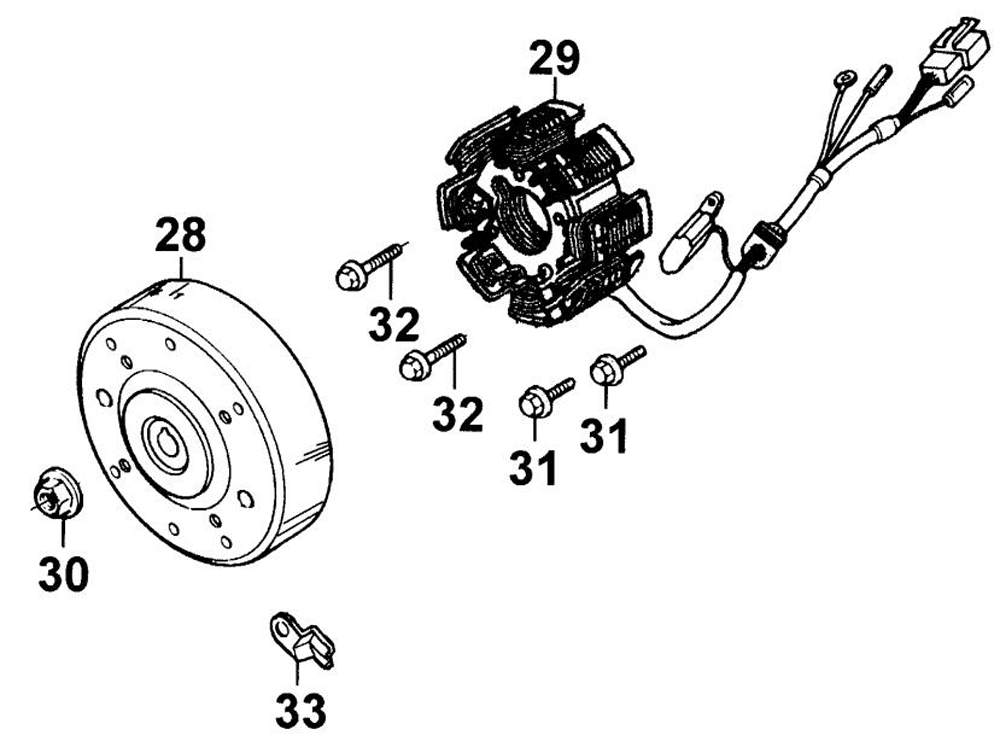 29

28

32

32

31

31

30

33