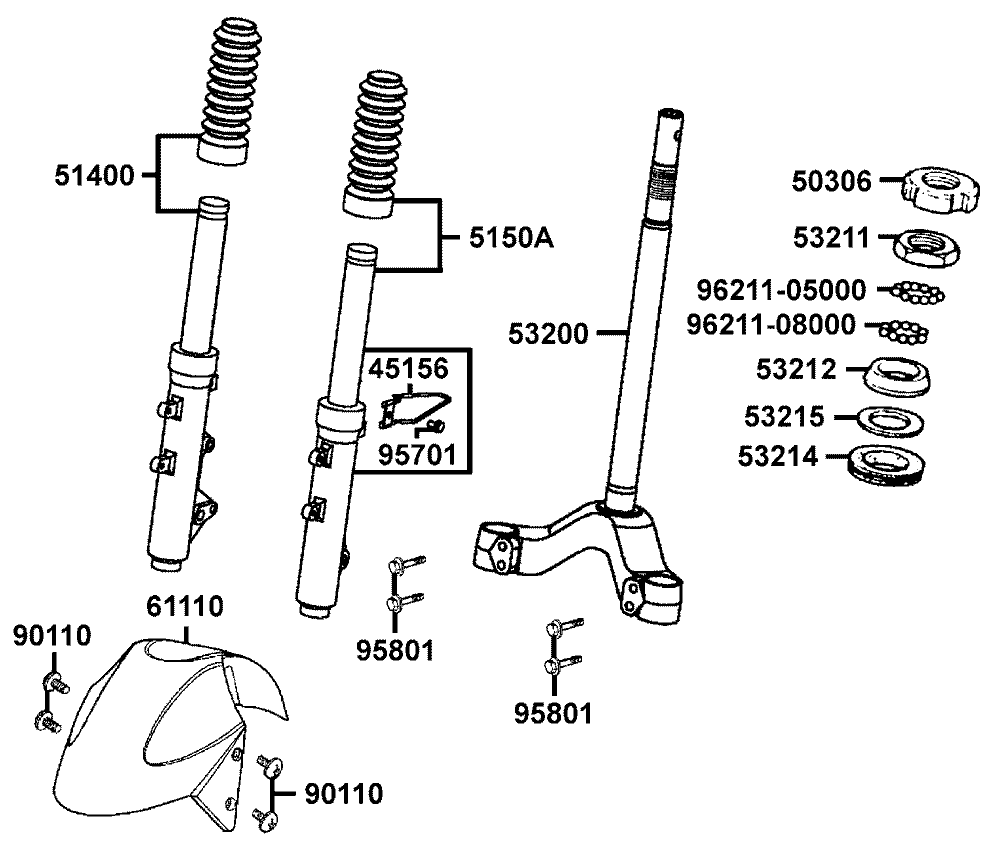 51400
5150A
45156
95701
53200
50306
53211
96211-05000
96211-08000
53212
53215
53214
61110
90110
95801
95801
90110